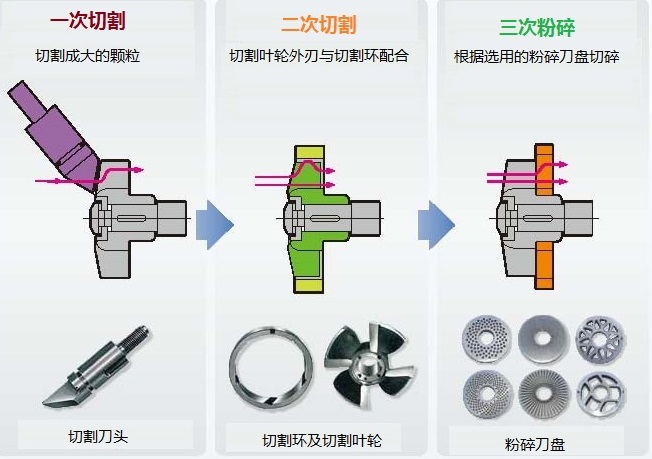 一次切割

切割成大的颗粒

切割刀头

二次切割

切割叶轮外刃与切割环配合

切割环及切割叶轮

三次粉碎

根据选用的粉碎刀盘切碎

粉碎刀盘